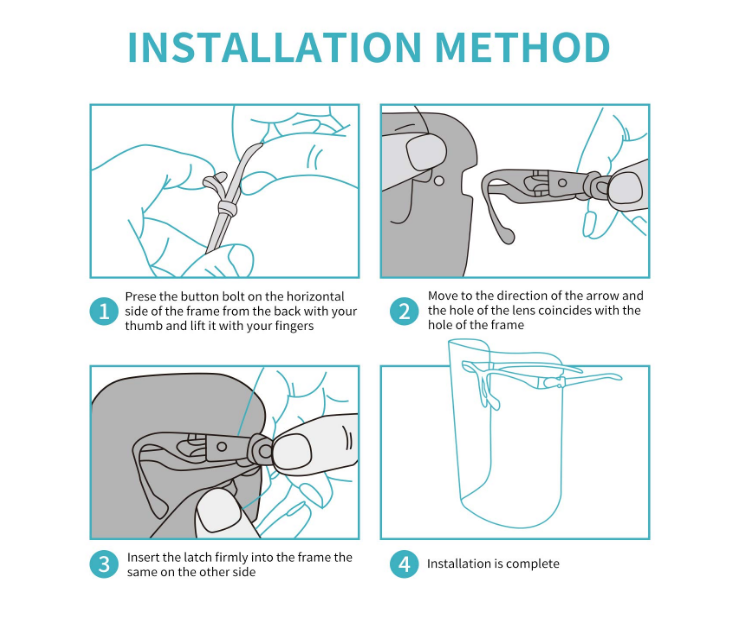 INSTALLATION METHOD

1 Prese the button bolt on the horizontal side of the frame from the back with your thumb and lift it with your fingers

2 Move to the direction of the arrow and the hole of the lens coincides with the hole of the frame

3 Insert the latch firmly into the frame the same on the other side

4 Installation is complete